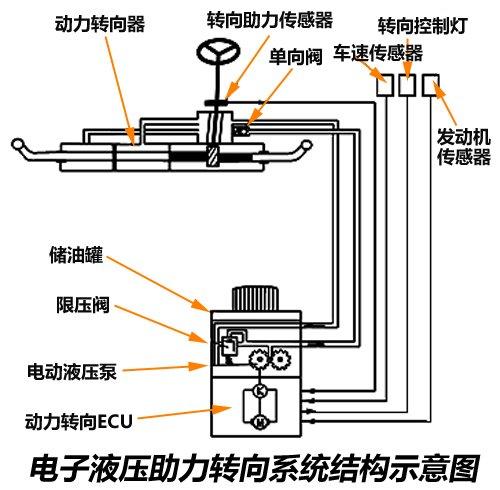 动力转向器

转向助力传感器

转向控制灯

单向阀

车速传感器

发动机传感器

储油罐

限压阀

电动液压泵

动力转向ECU

K

M

电子液压助力转向系统结构示意图