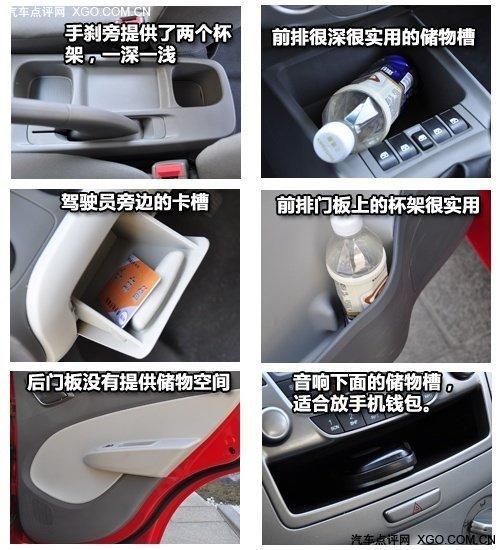 汽车点评网 XGO.COM.CN

手刹旁提供了两个杯架，一深一浅

前排很深很实用的储物槽

驾驶员旁边的卡槽

前排门板上的杯架很实用

后门板没有提供储物空间

音响下面的储物槽，适合放手机钱包。

汽车点评网 XGO.COM.CN